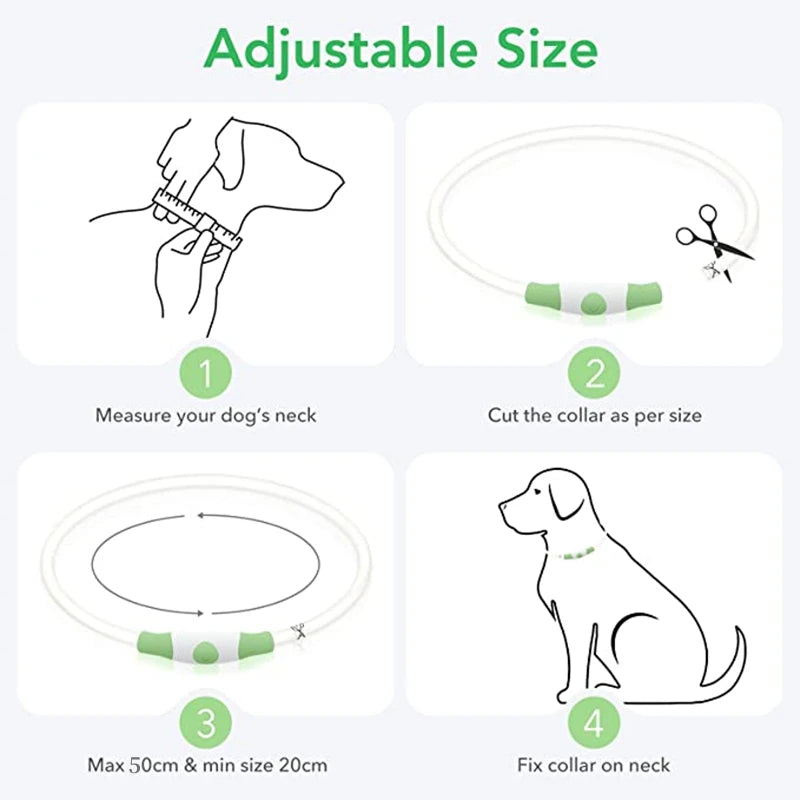 Adjustable Size

1
Measure your dog's neck

2
Cut the collar as per size

3
Max 50cm & min size 20cm

4
Fix collar on neck